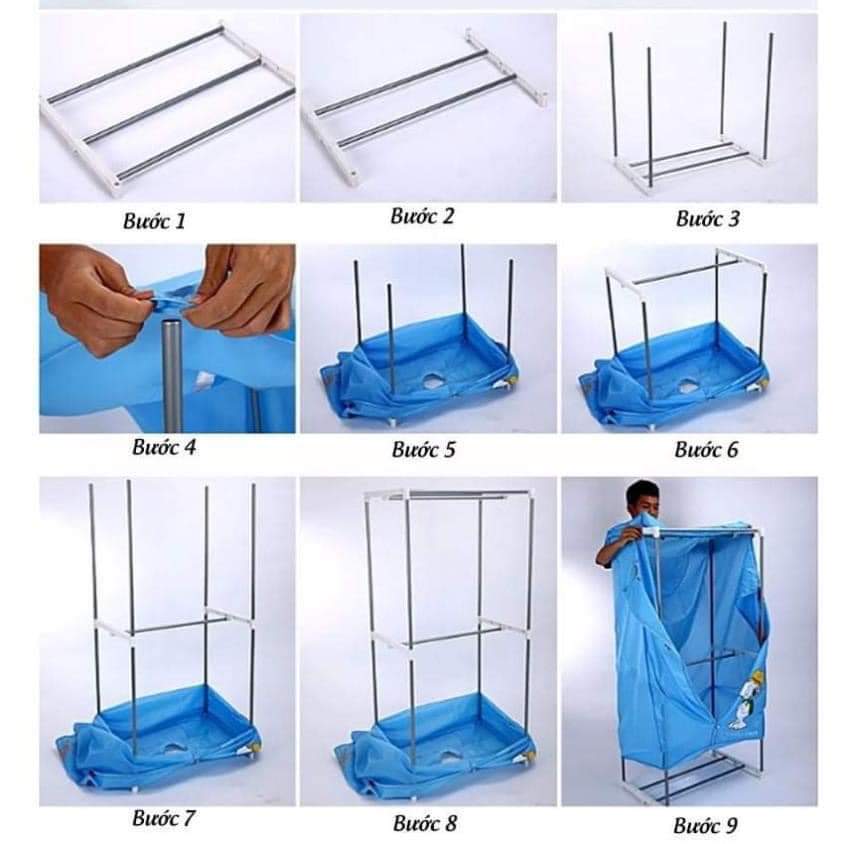 Bước 1

Bước 2

Bước 3

Bước 4

Bước 5

Bước 6

Bước 7

Bước 8

Bước 9